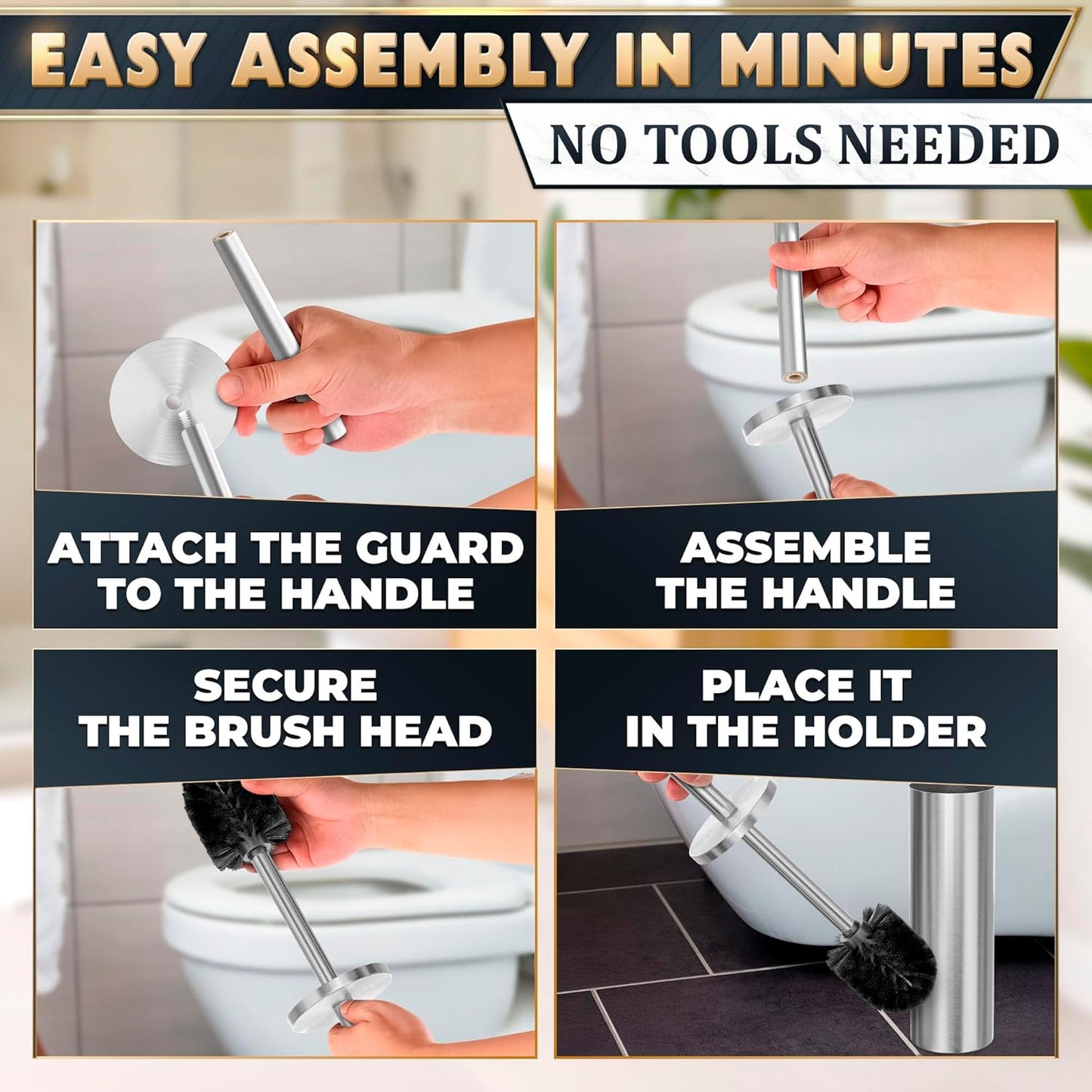 EASY ASSEMBLY IN MINUTES

NO TOOLS NEEDED

ATTACH THE GUARD TO THE HANDLE

ASSEMBLE THE HANDLE

SECURE THE BRUSH HEAD

PLACE IT IN THE HOLDER